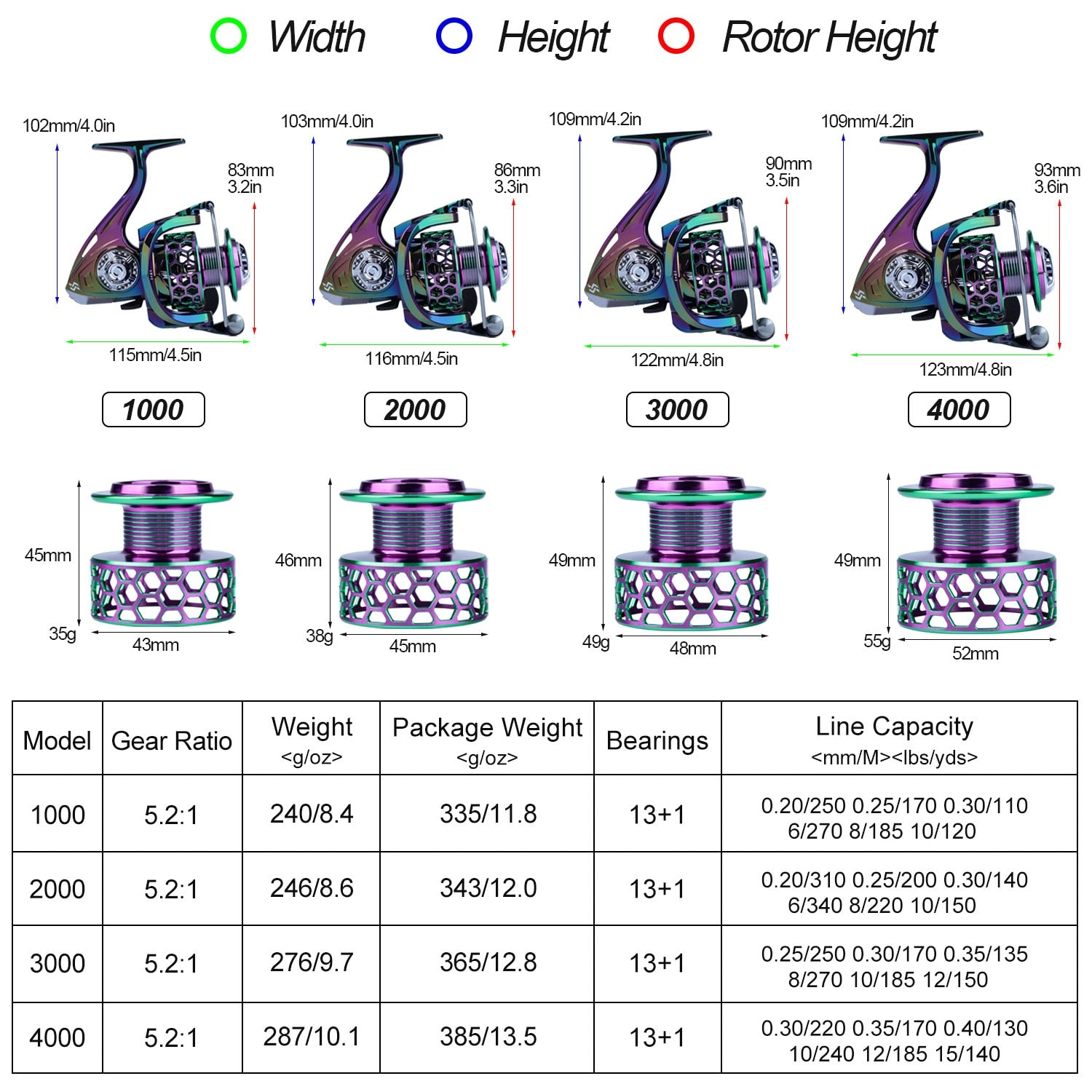 Width Height Rotor Height

102mm/4.0in
83mm
3.2in
115mm/4.5in
1000

103mm/4.0in
86mm
3.3in
116mm/4.5in
2000

109mm/4.2in
90mm
3.5in
122mm/4.8in
3000

109mm/4.2in
93mm
3.6in
123mm/4.8in
4000

45mm
35g
43mm

46mm
38g
45mm

49mm
49g
48mm

49mm
55g
52mm

| Model | Gear Ratio | Weight <g/oz> | Package Weight <g/oz> | Bearings | Line Capacity <mm/M><lbs/yds> |
|---|---|---|---|---|---|
| 1000 | 5.2:1 | 240/8.4 | 335/11.8 | 13+1 | 0.20/250 0.25/170 0.30/110 6/270 8/185 10/120 |
| 2000 | 5.2:1 | 246/8.6 | 343/12.0 | 13+1 | 0.20/310 0.25/200 0.30/140 6/340 8/220 10/150 |
| 3000 | 5.2:1 | 276/9.7 | 365/12.8 | 13+1 | 0.25/250 0.30/170 0.35/135 8/270 10/185 12/150 |
| 4000 | 5.2:1 | 287/10.1 | 385/13.5 | 13+1 | 0.30/220 0.35/170 0.40/130 10/240 12/185 15/140 |