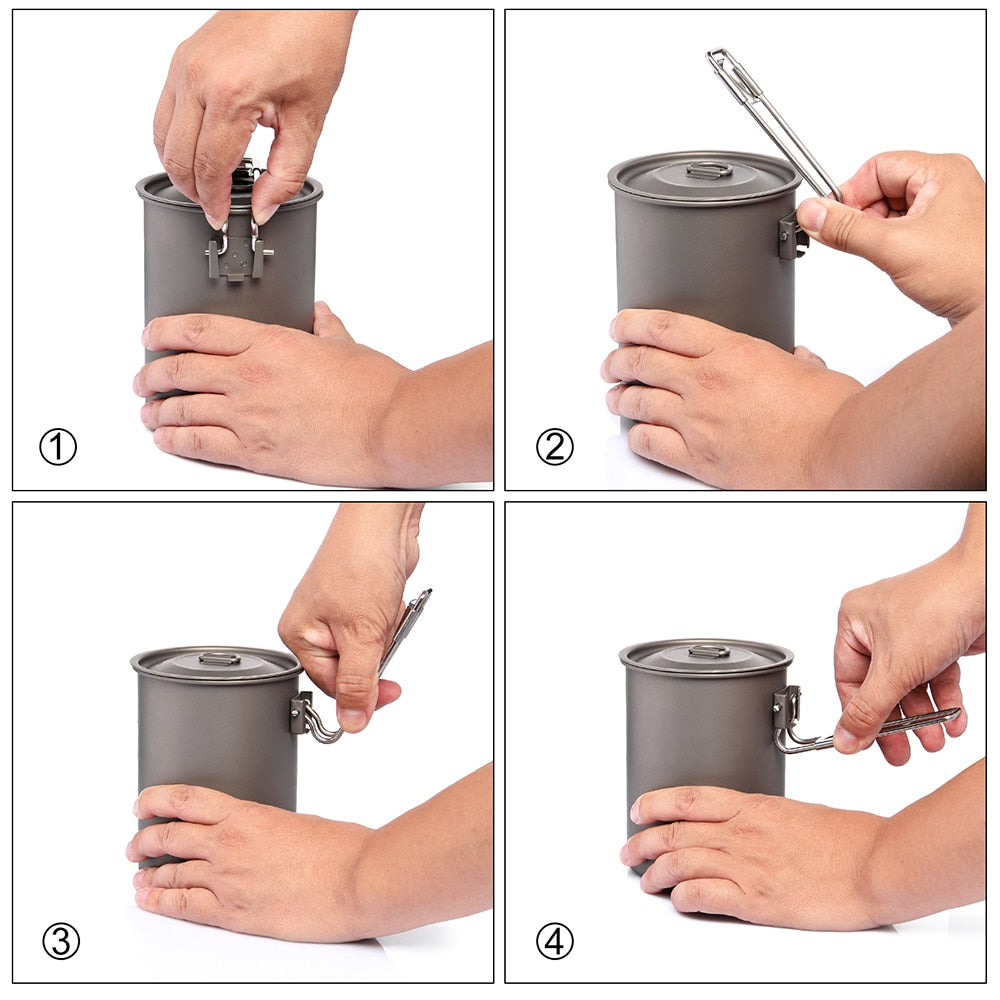 ①

②

③

④